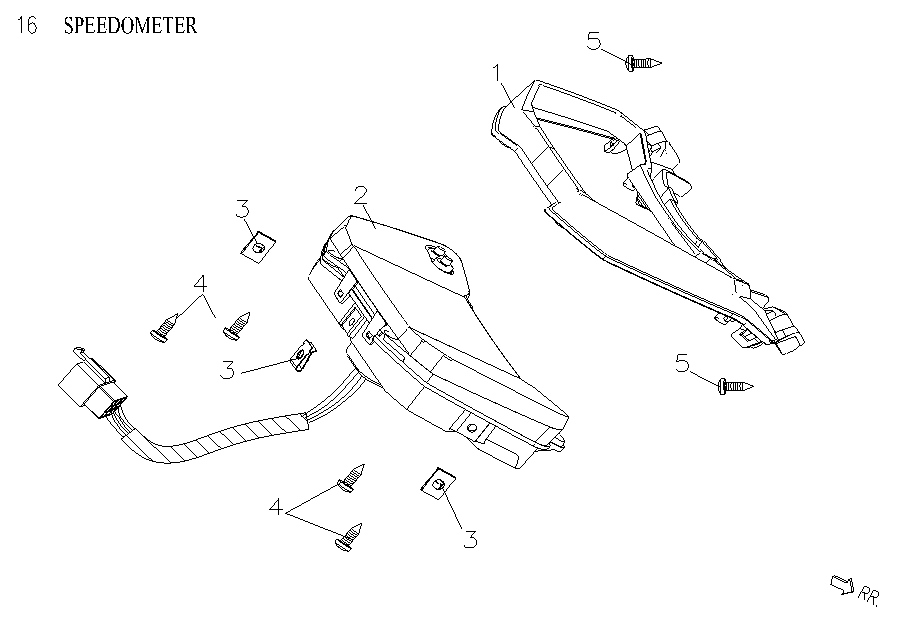 16 SPEEDOMETER

5

1

2

3

4

3

5

4

3

RR.