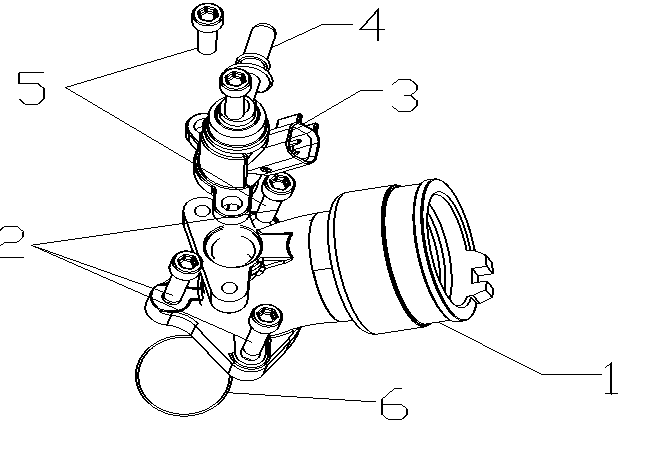 4
5
3
2
1
6