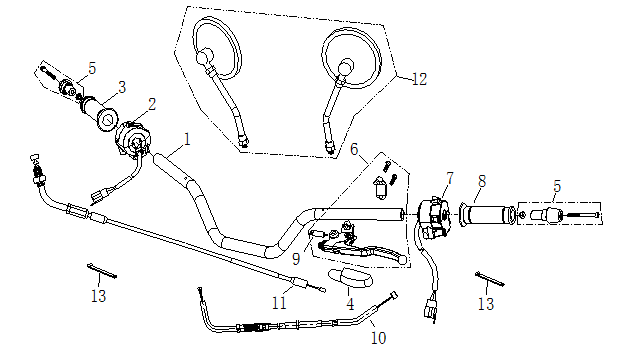 5
3
2
1
12
6
7
8
5
9
4
13
11
10
13