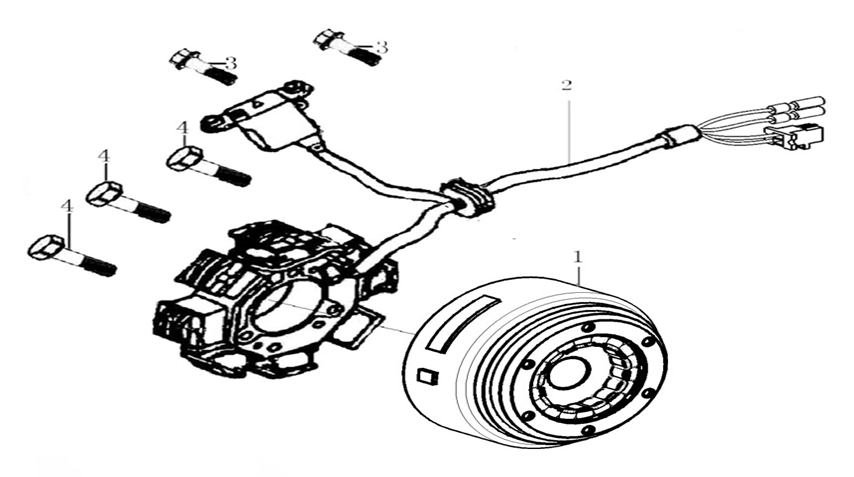 3
3
2
4
4
4
1