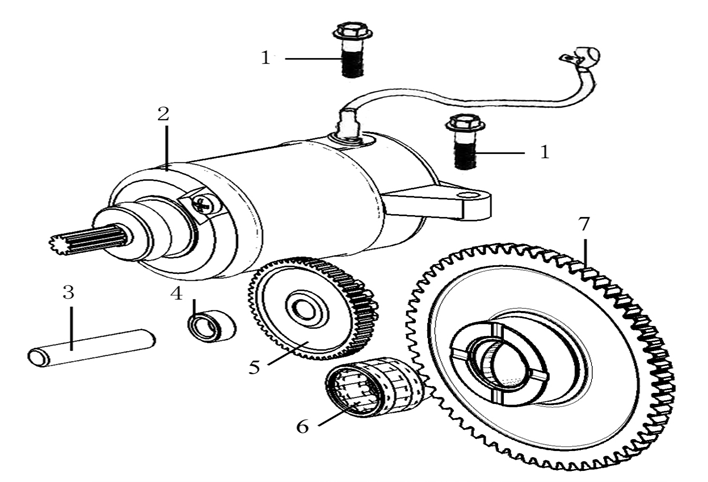 1
2
1
7
3
4
5
6