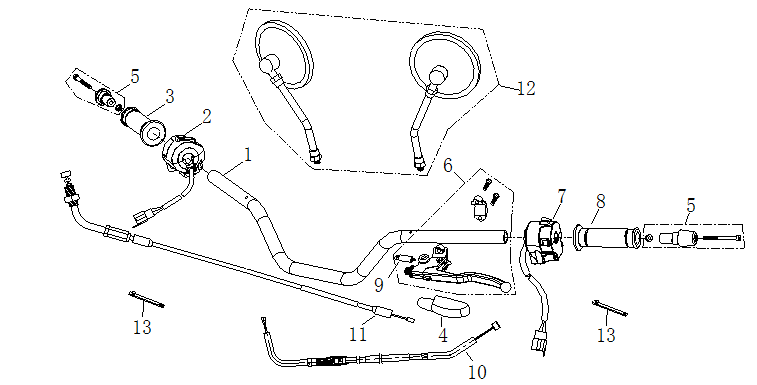 5
3
2
1
12
6
7
8
5
9
13
11
4
13
10