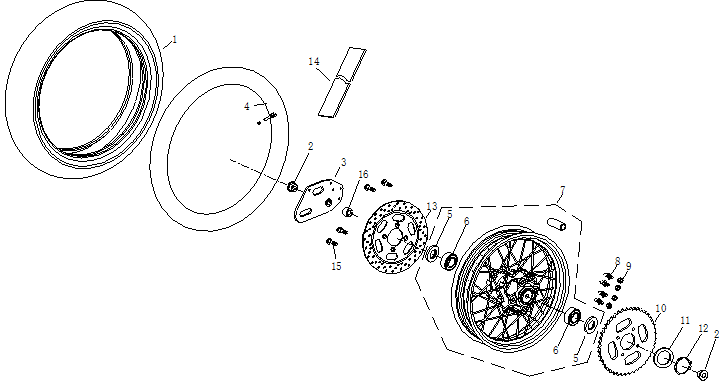 1
14
4
2
3
16
13
5
6
7
15
8
9
10
11
12
2
6
5