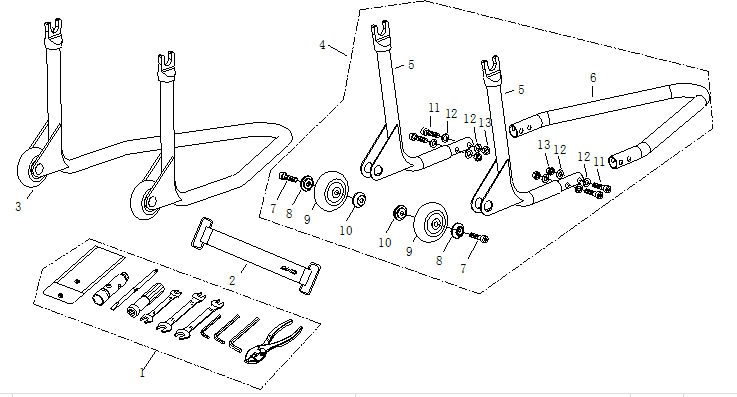 4
5
5
6
11
12
12
13
13
12
12
11
3
7
8
9
10
10
9
8
7
2
1