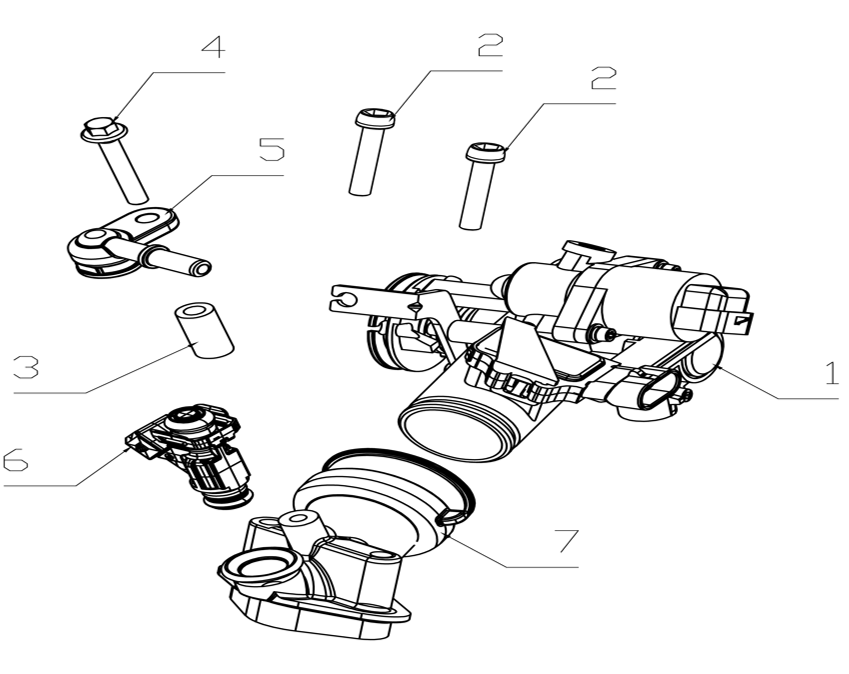 4
2
2
5
3
1
6
7