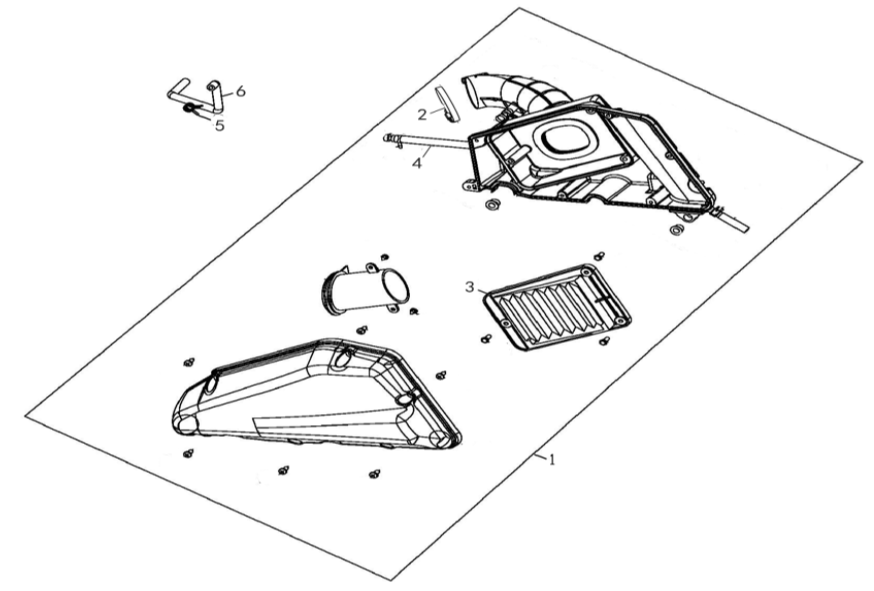 6
5
2
4
3
1