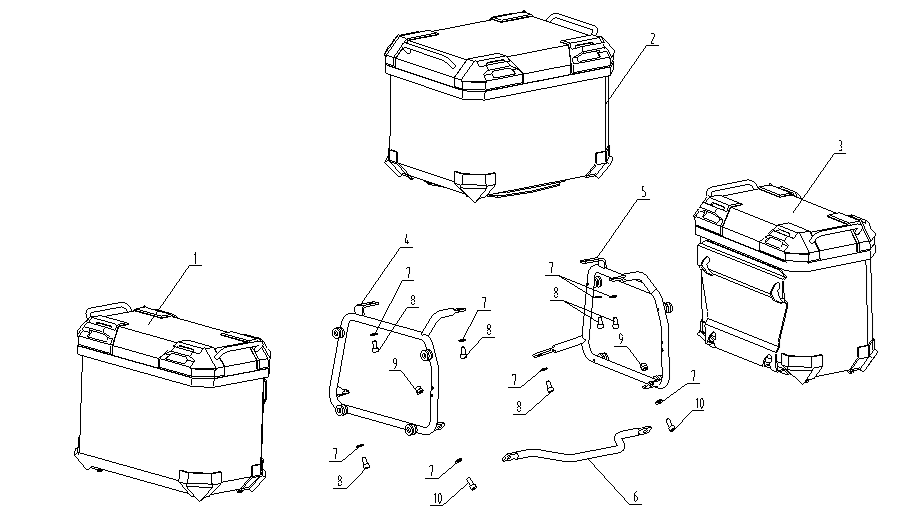 2
3
5
4
1
7
8
7
8
7
8
9
9
7
8
7
10
7
8
7
10
6