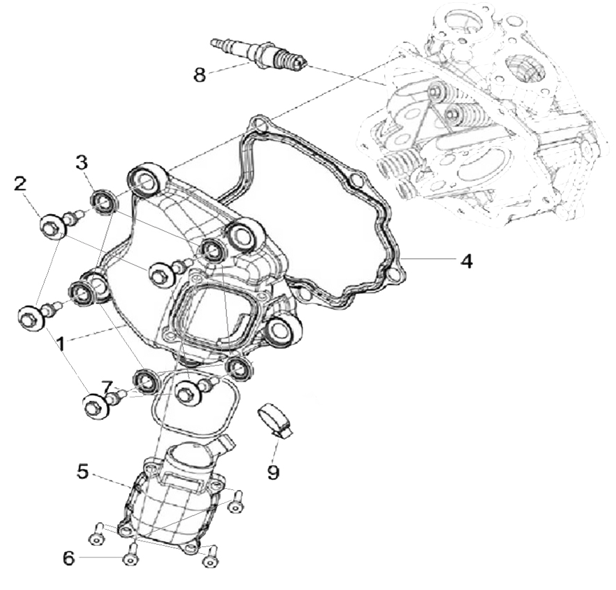 8
3
2
4
1
7
9
5
6