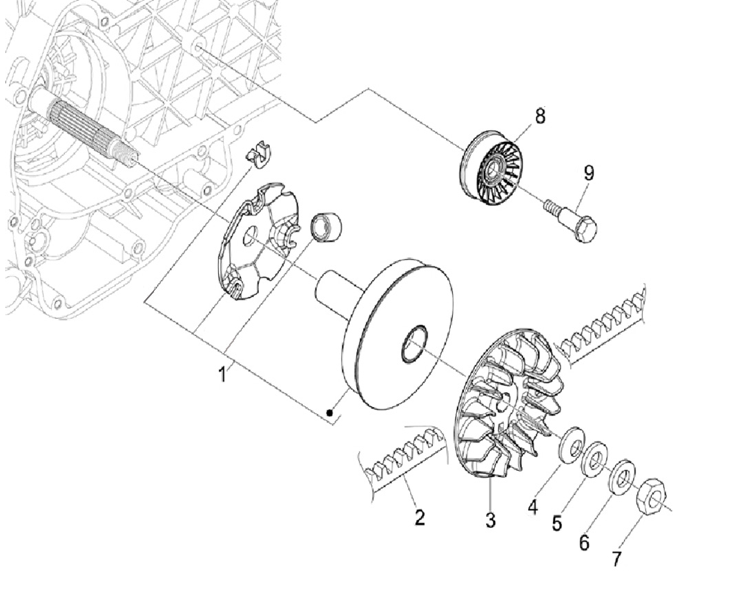 8
9
1
2
3
4
5
6
7