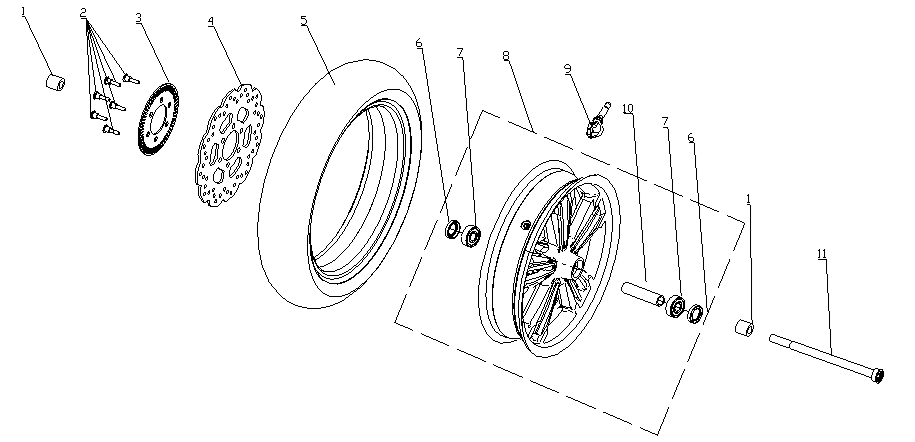 1
2
3
4
5
6
7
8
9
10
7
6
1
11