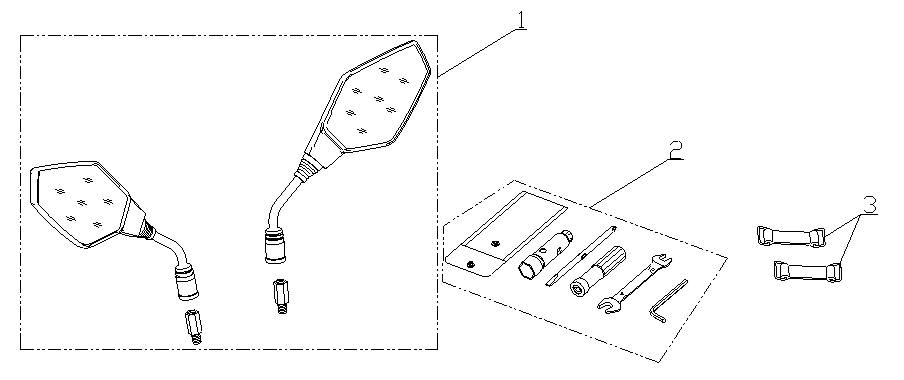 1
2
3