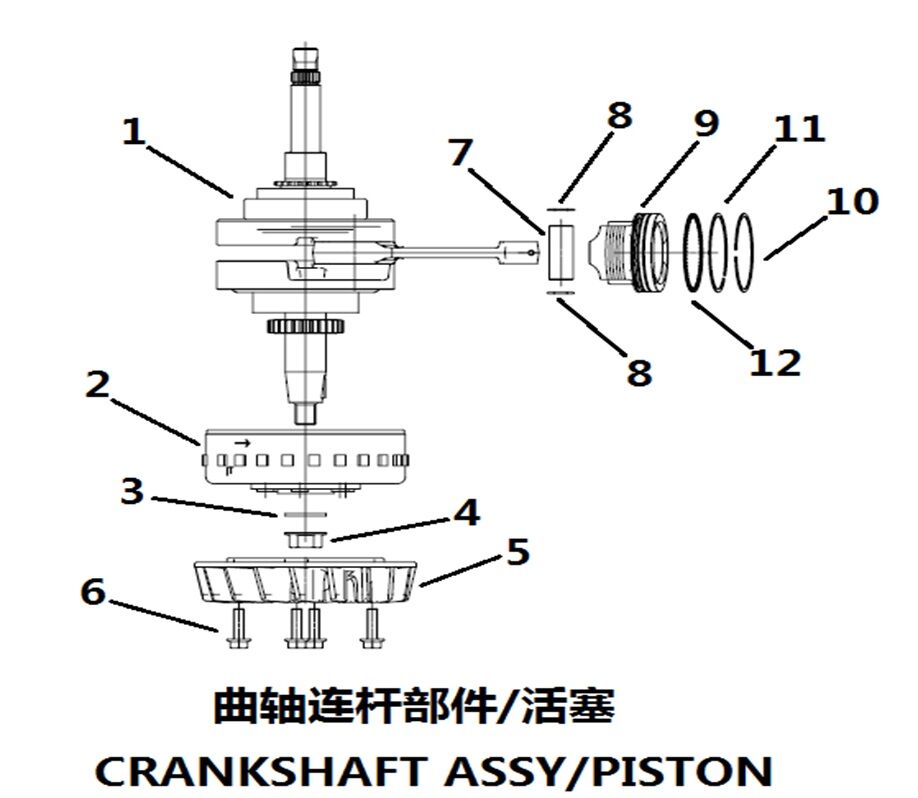 1
8
9
11
7
10
12
8
2
3
4
5
6

曲轴连杆部件/活塞
CRANKSHAFT ASSY/PISTON