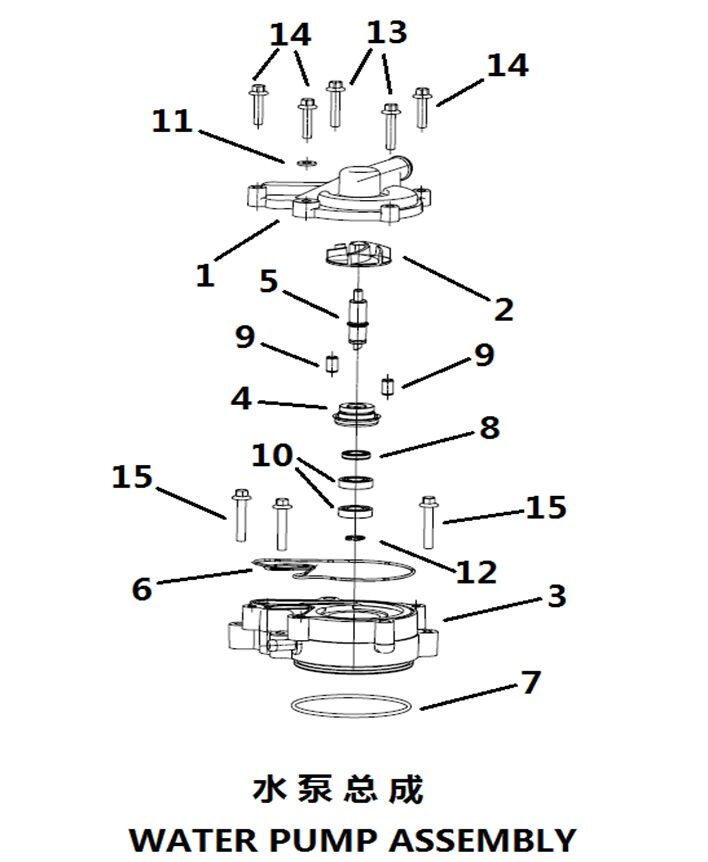 14
13
14
11
1
2
5
9
9
4
8
10
15
15
12
6
3
7

水泵总成
WATER PUMP ASSEMBLY