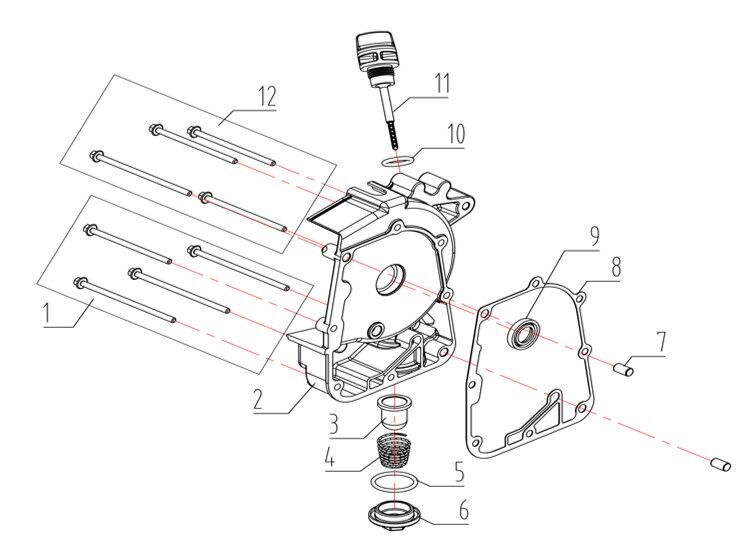 12
11
10
9
8
7
1
2
3
4
5
6