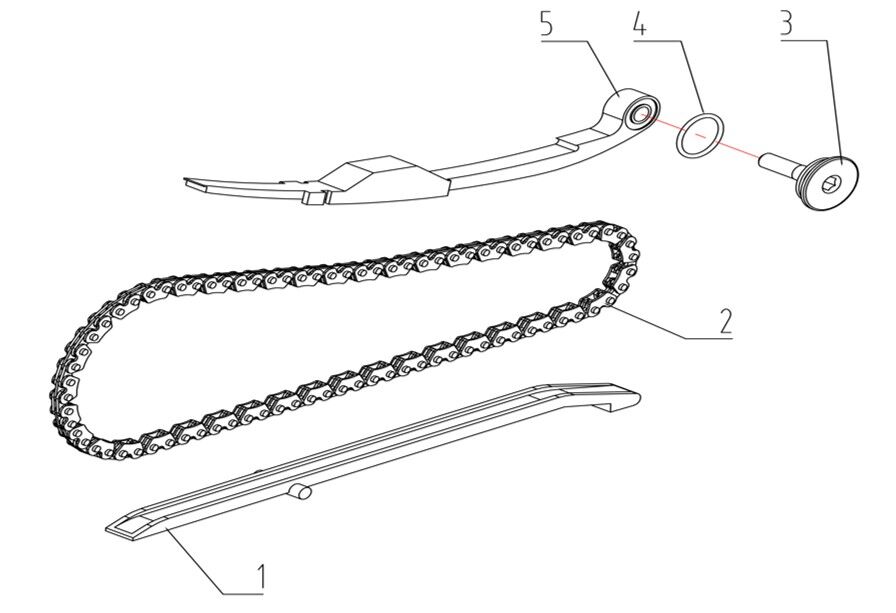 5
4
3
2
1