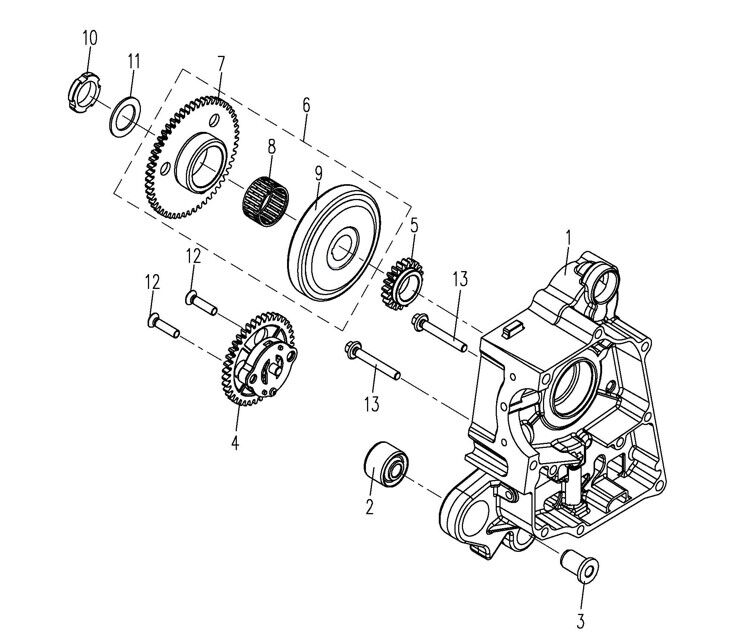 10
11
7
6
8
9
5
1
12
12
13
13
4
2
3