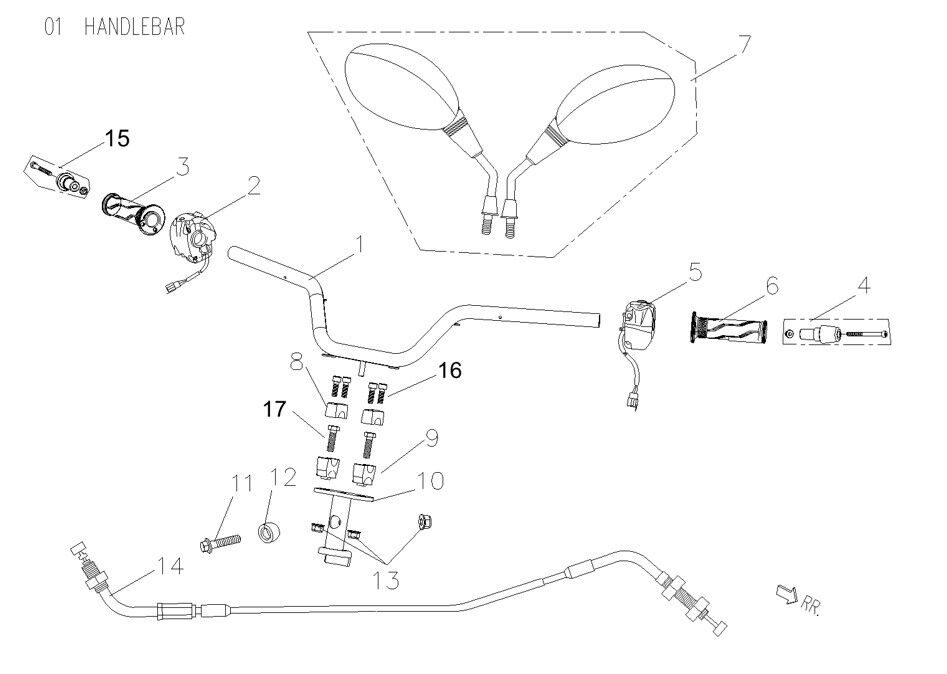 01 HANDLEBAR

7
15
3
2
1
5
6
4
8
16
17
9
10
11
12
13
14
RR.