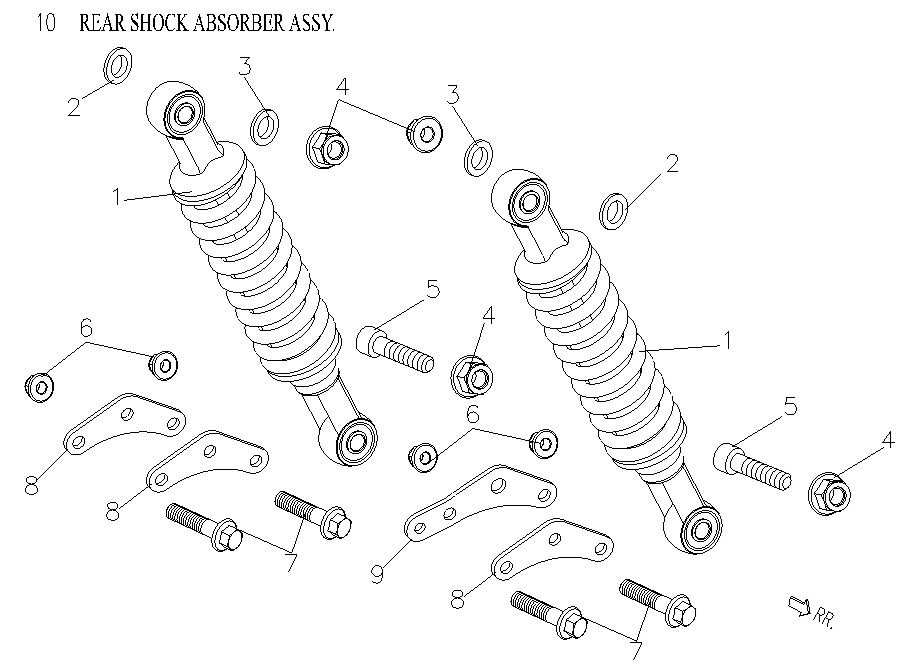 10 REAR SHOCK ABSORBER ASSY.

2
3
4
3
2
1
5
4
1
6
6
5
4
8
8
7
9
8
7
RR.