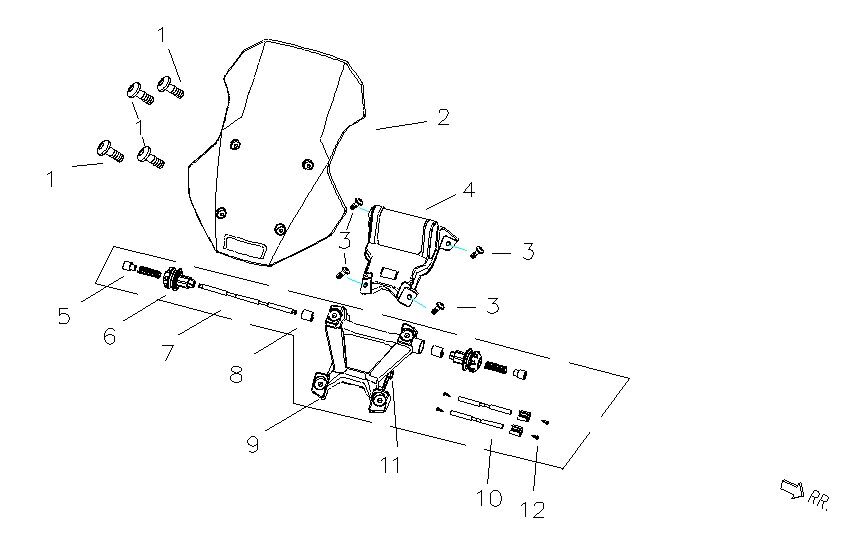 1
1
1
2
4
3
3
3
5
6
7
8
9
11
10
12
RR.