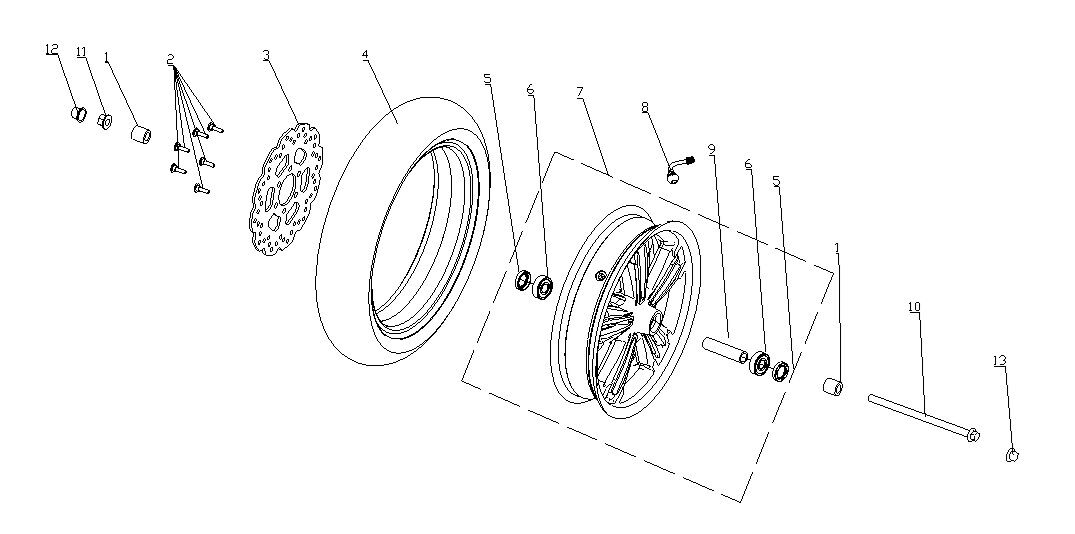 12
11
1
2
3
4
5
6
7
8
9
6
5
1
10
13