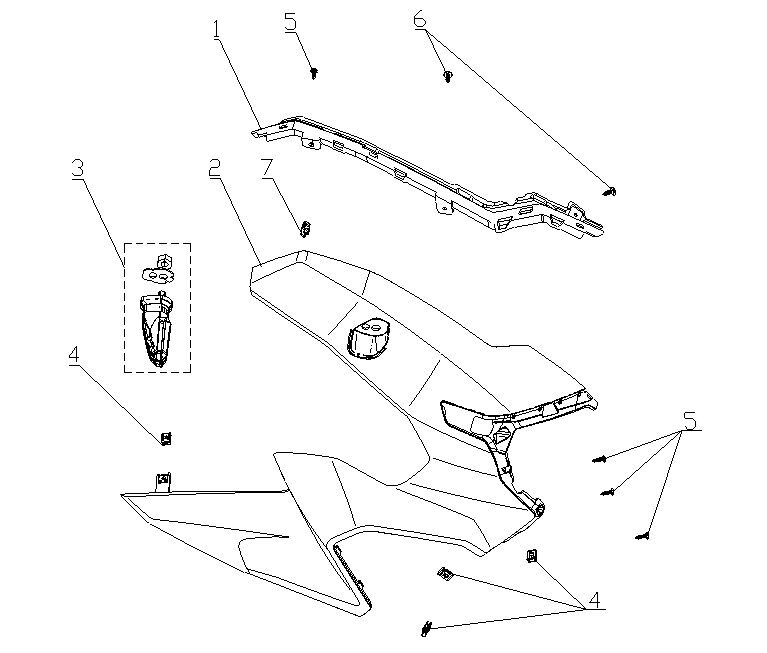 1
5
6
3
2
7
4
5
4