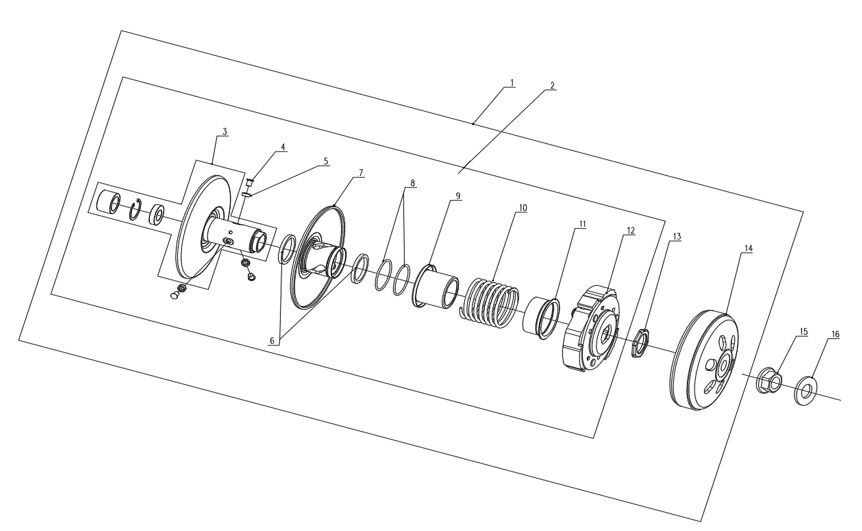 1
2
3
4
5
7
8
9
10
11
12
13
14
15
16
6