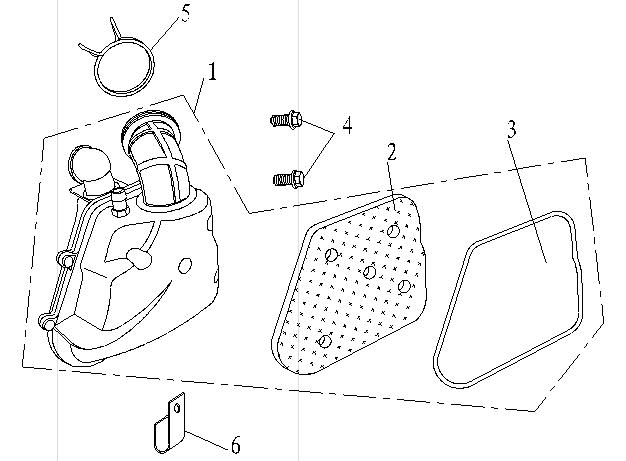 5
1
4
2
3
6