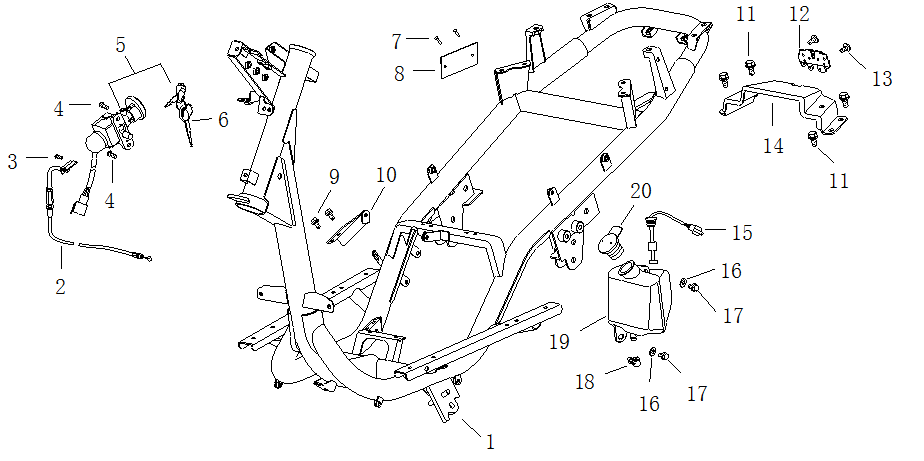 5
4
6
3
4
2
7
8
9
10
11
12
13
14
11
20
15
16
17
19
18
16
17
1