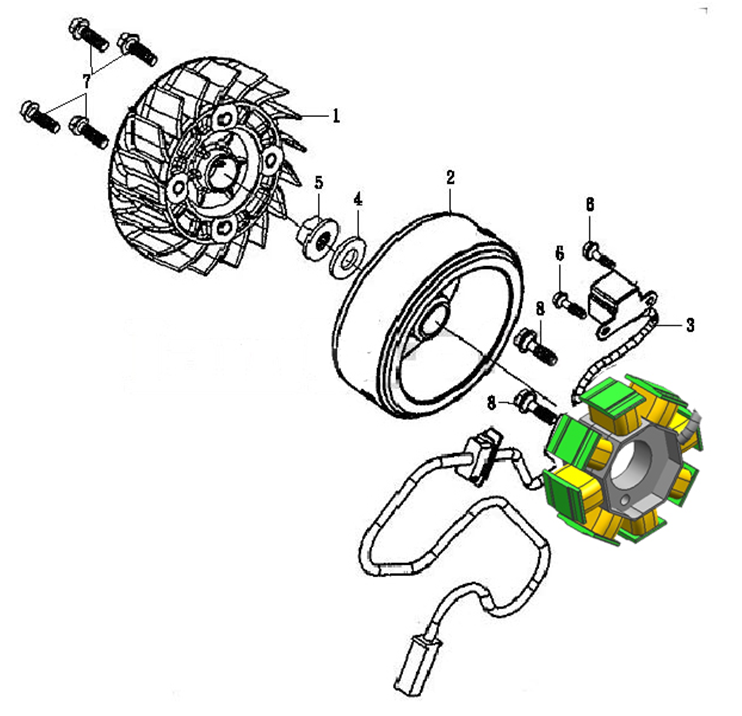 7
1
5
4
2
6
6
8
3
8