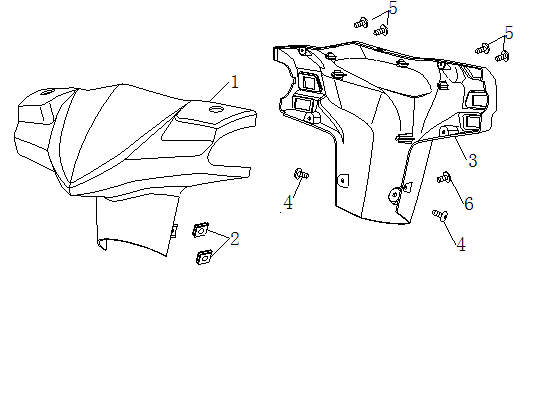 5
5
1
3
4
6
2
4