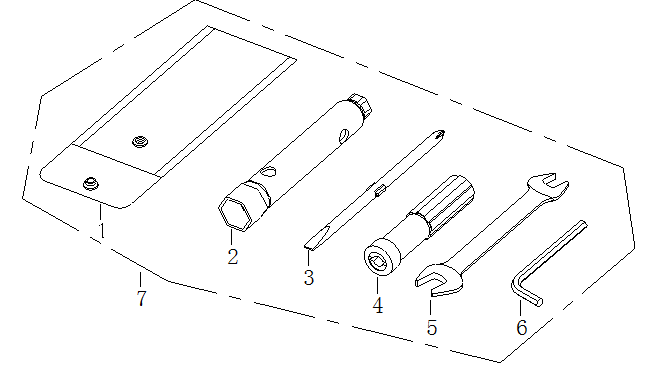 1
2
3
4
5
6
7