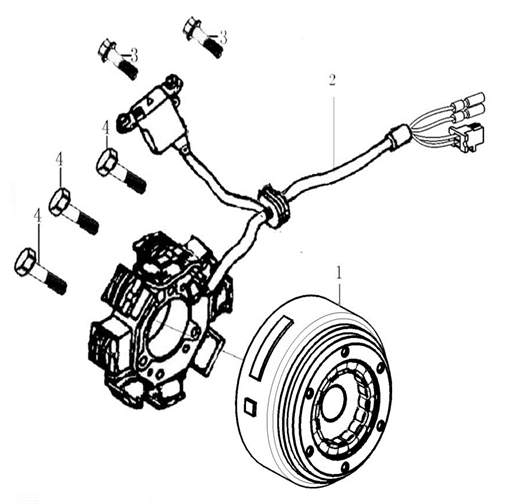 3
3
2
4
4
4
1