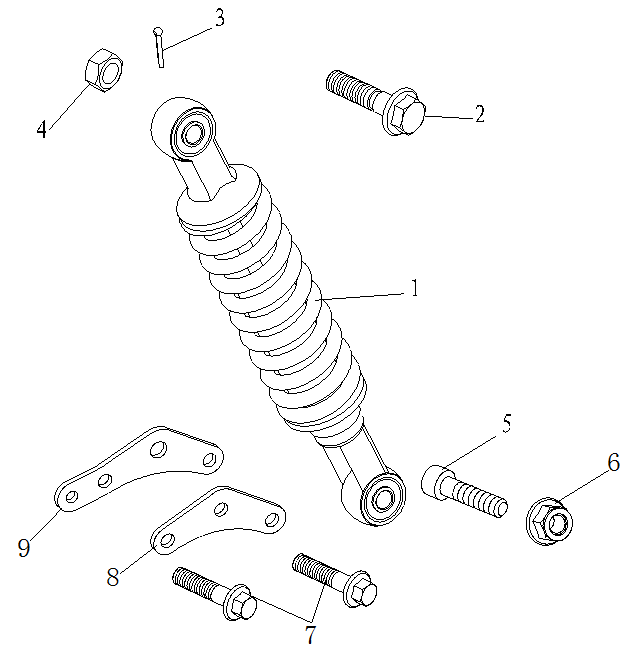 3
4
2
1
5
6
9
8
7