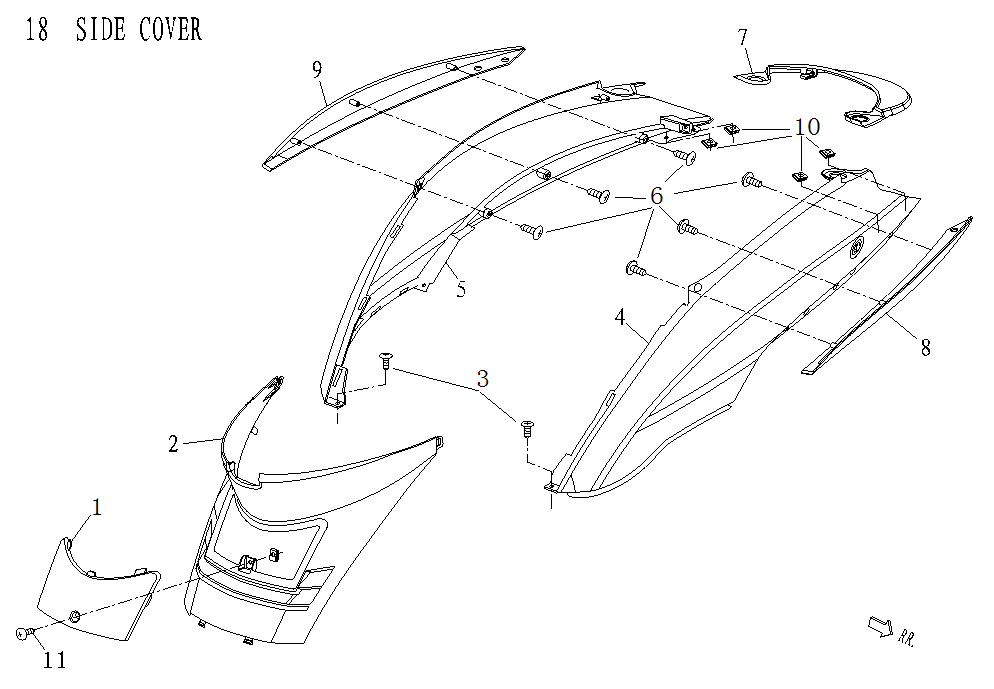 18 SIDE COVER

9

7

10

6

5

4

8

3

2

1

11

RR.