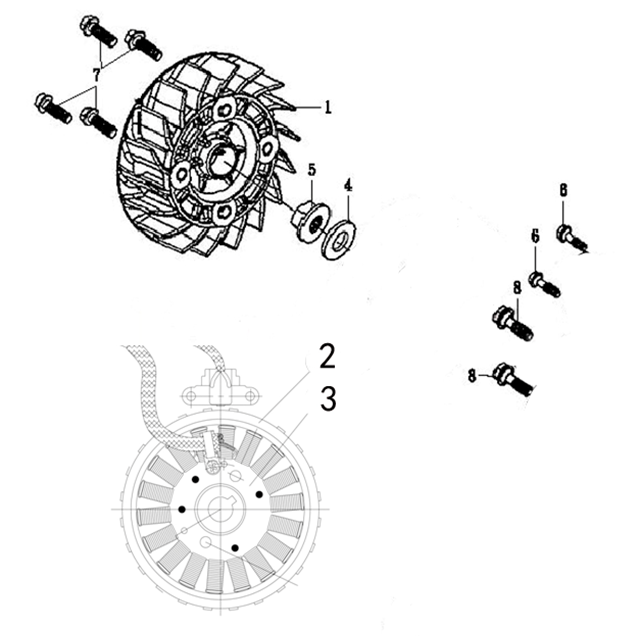 7
1
5
4
8
6
8
8
2
3