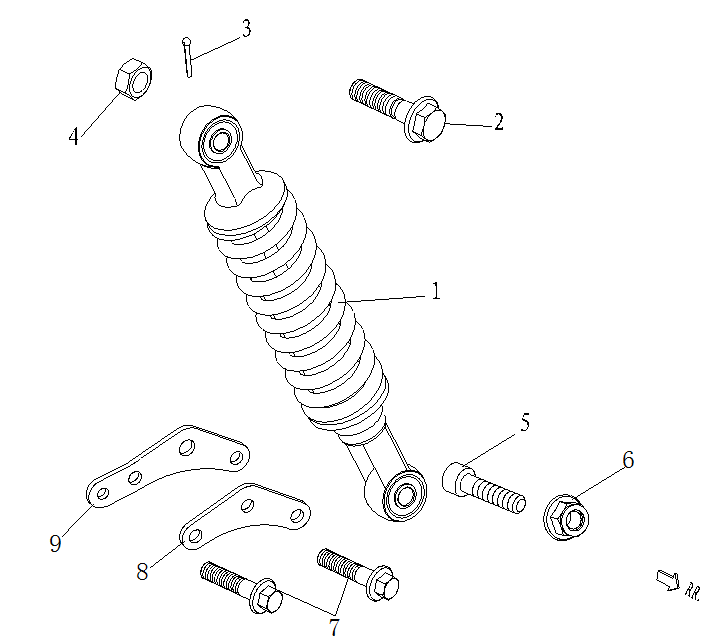 3
4
2
1
5
6
9
8
7
RR.