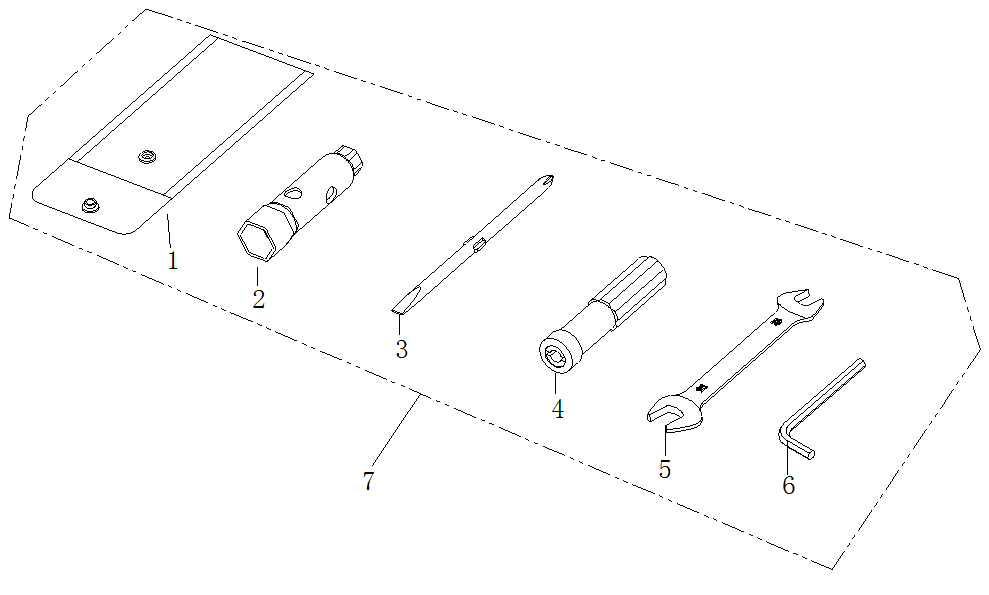 1
2
3
4
5
6
7