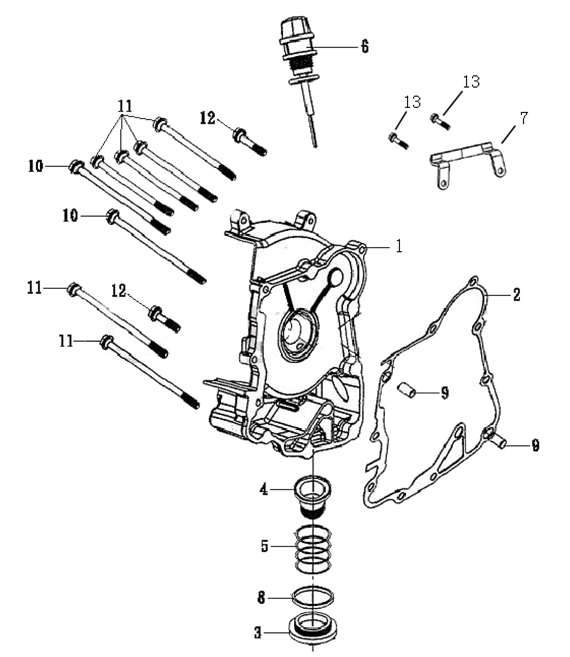 6
13
13
7
11
12
10
10
1
2
11
12
11
9
9
4
5
8
3