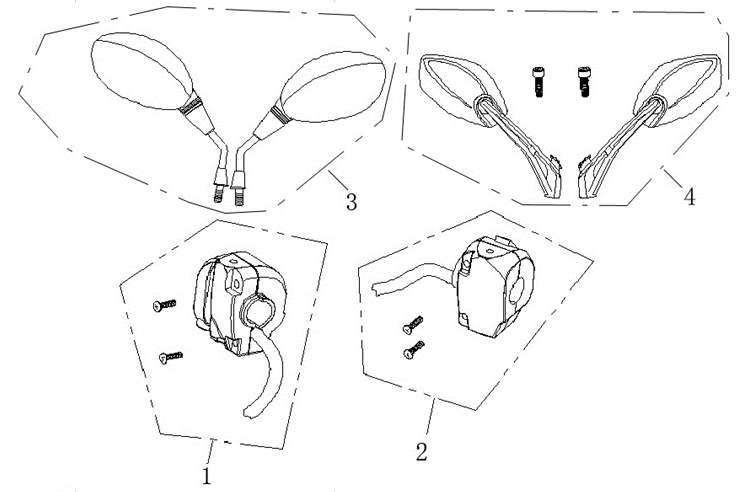 3
4
1
2