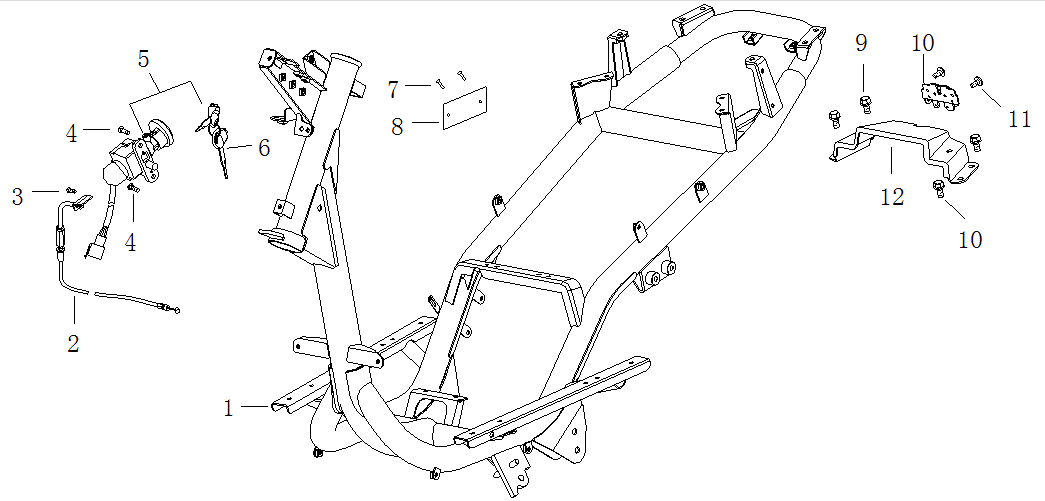 5
4
6
3
4
2
1
7
8
9
10
11
12
10