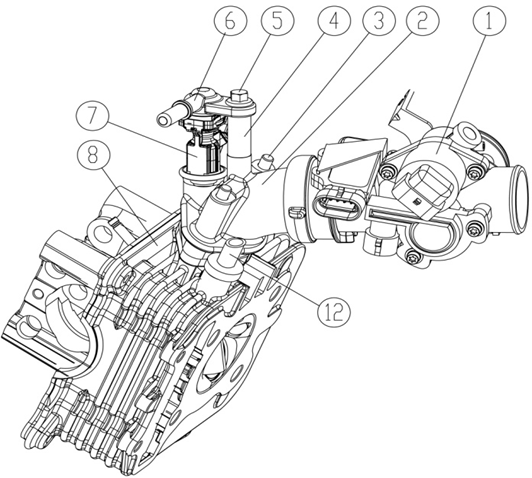 6
5
4
3
2
1
7
8
12