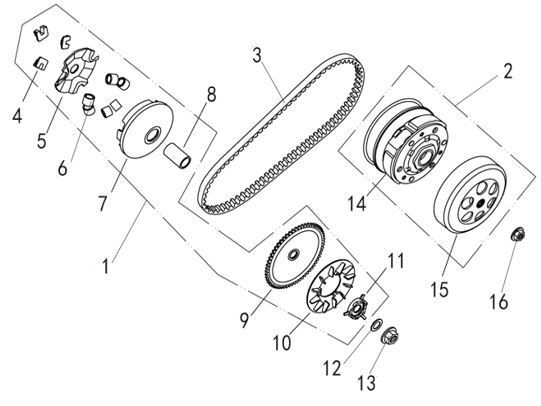 3
2
8
4
5
6
7
14
1
11
15
16
9
10
12
13