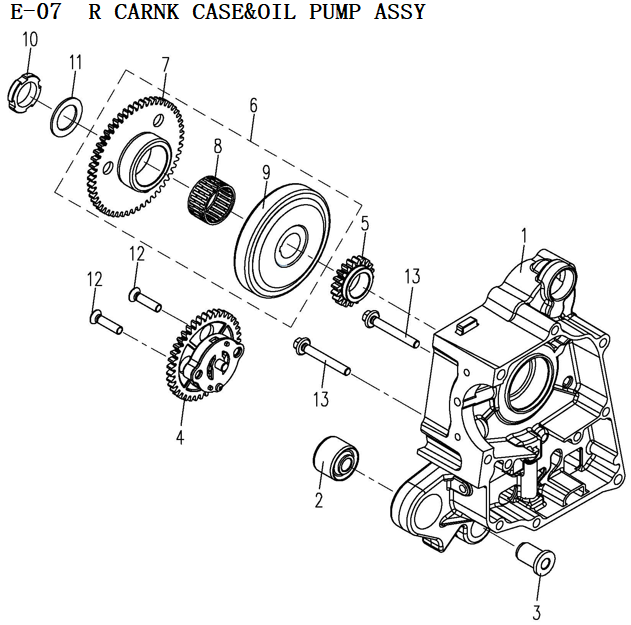 E-07 R CARNK CASE&OIL PUMP ASSY

10
11
7
6
8
9
5
1
12
12
13
13
4
2
3