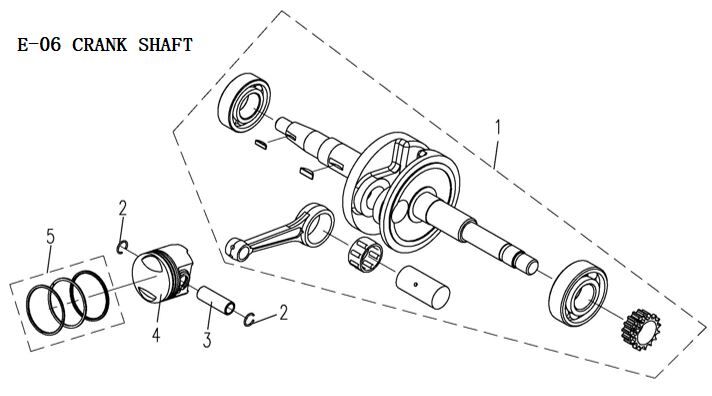 E-06 CRANK SHAFT

1

2

5

4

3

2