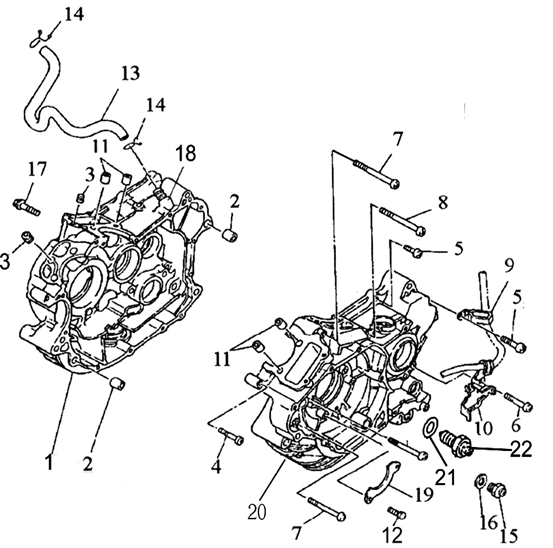 14
13
14
11
18
17
3
2
3
1
2
7
8
5
9
5
11
10
6
4
22
21
19
20
7
12
16
15