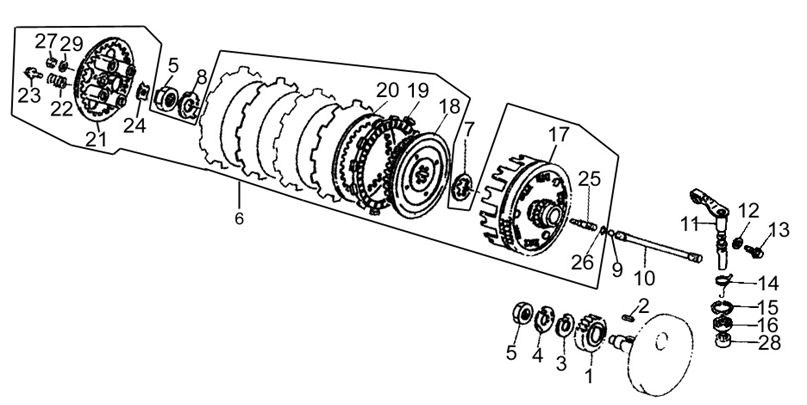 27
29
23
22
21
24
5
8
20
19
18
7
17
25
6
26
9
10
11
12
13
14
15
16
28
2
5
4
3
1