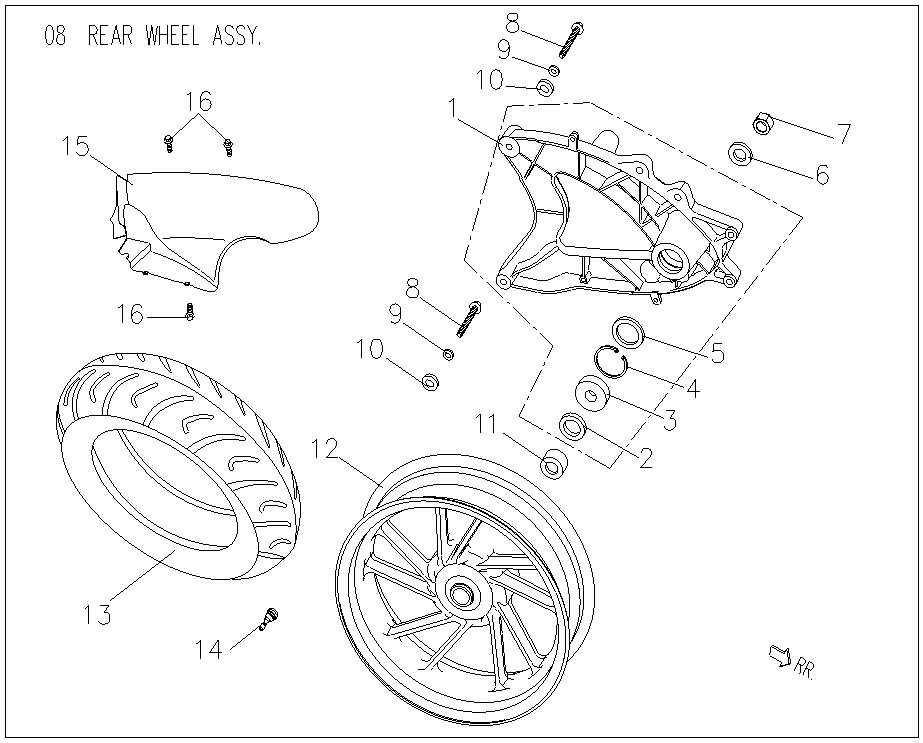 08 REAR WHEEL ASSY.

16
15
16
8
9
10
1
7
6
8
9
10
5
4
3
2
11
12
13
14
RR.