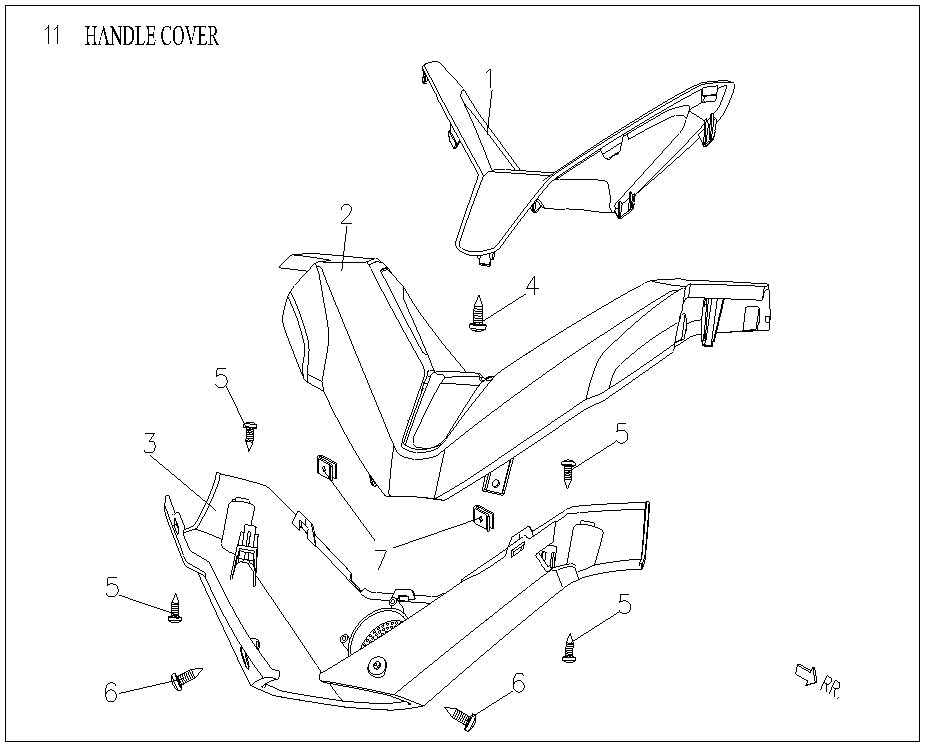 11 HANDLE COVER

1

2

4

5

3

5

7

5

5

6

6

RR.