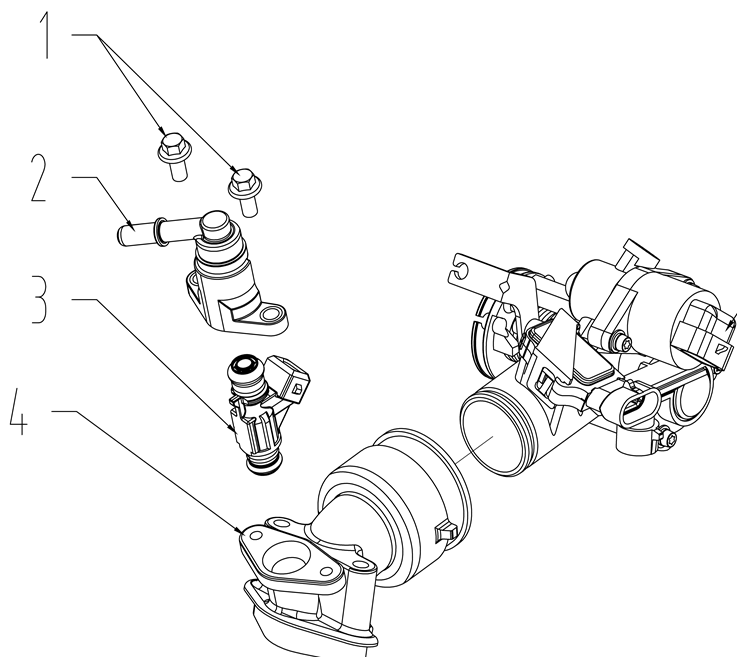 1
2
3
4