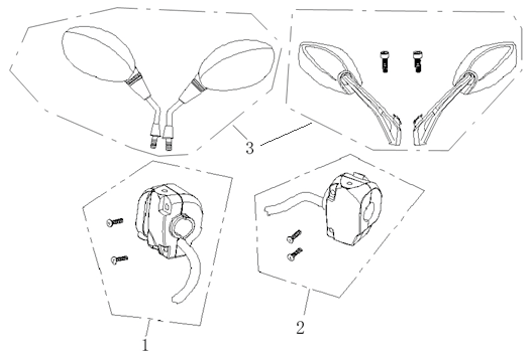 3
1
2